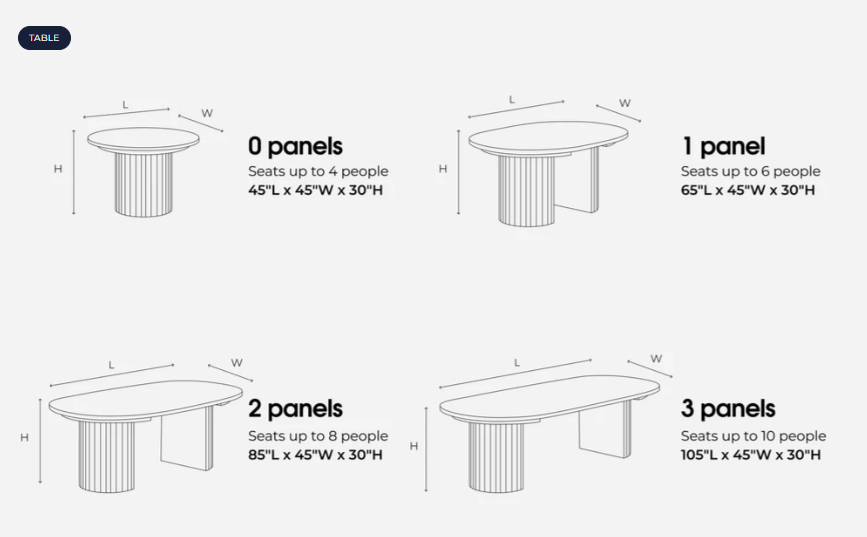 TABLE

L
W
H
0 panels
Seats up to 4 people
45"L x 45"W x 30"H

L
W
H
1 panel
Seats up to 6 people
65"L x 45"W x 30"H

L
W
H
2 panels
Seats up to 8 people
85"L x 45"W x 30"H

L
W
H
3 panels
Seats up to 10 people
105"L x 45"W x 30"H